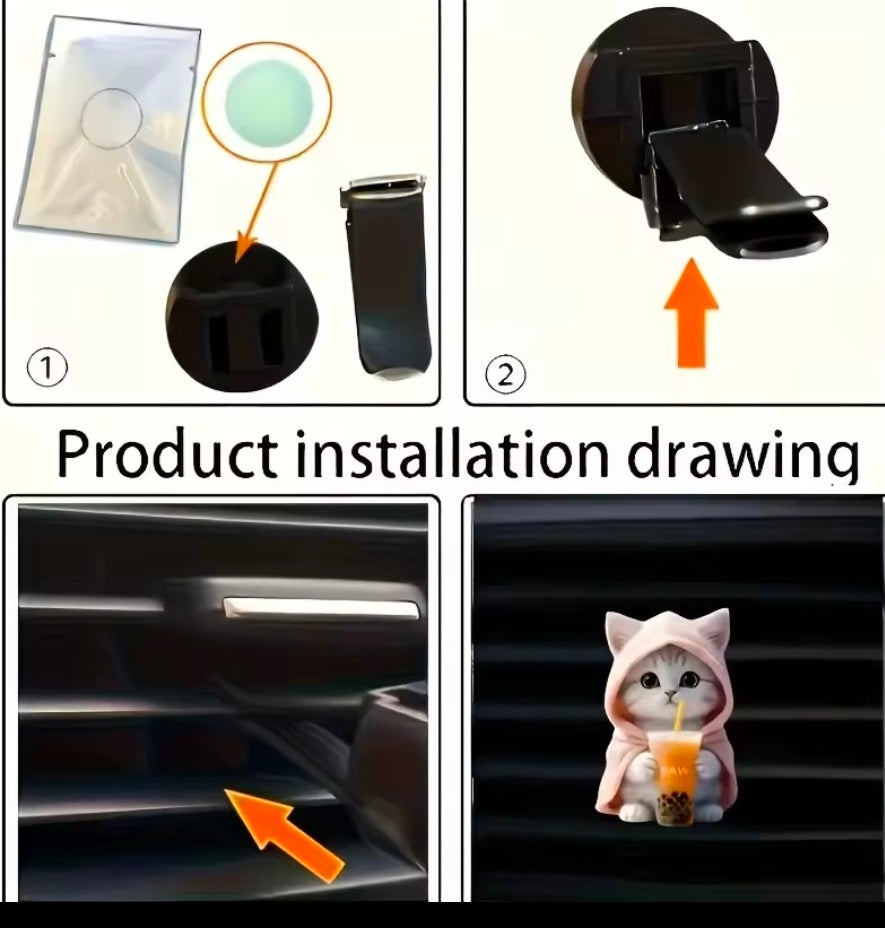 ①

②

Product installation drawing