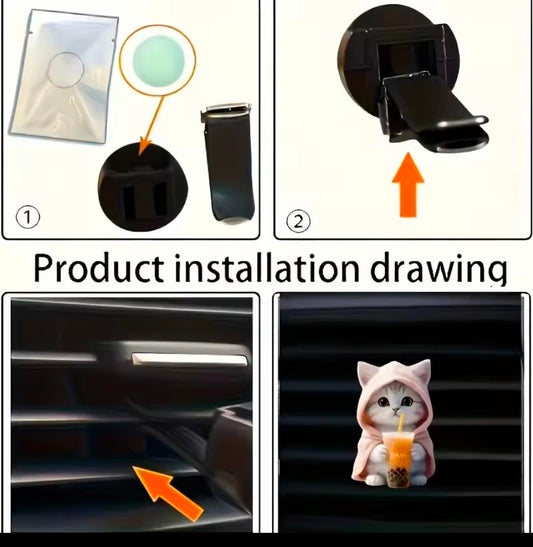 ①

②

Product installation drawing