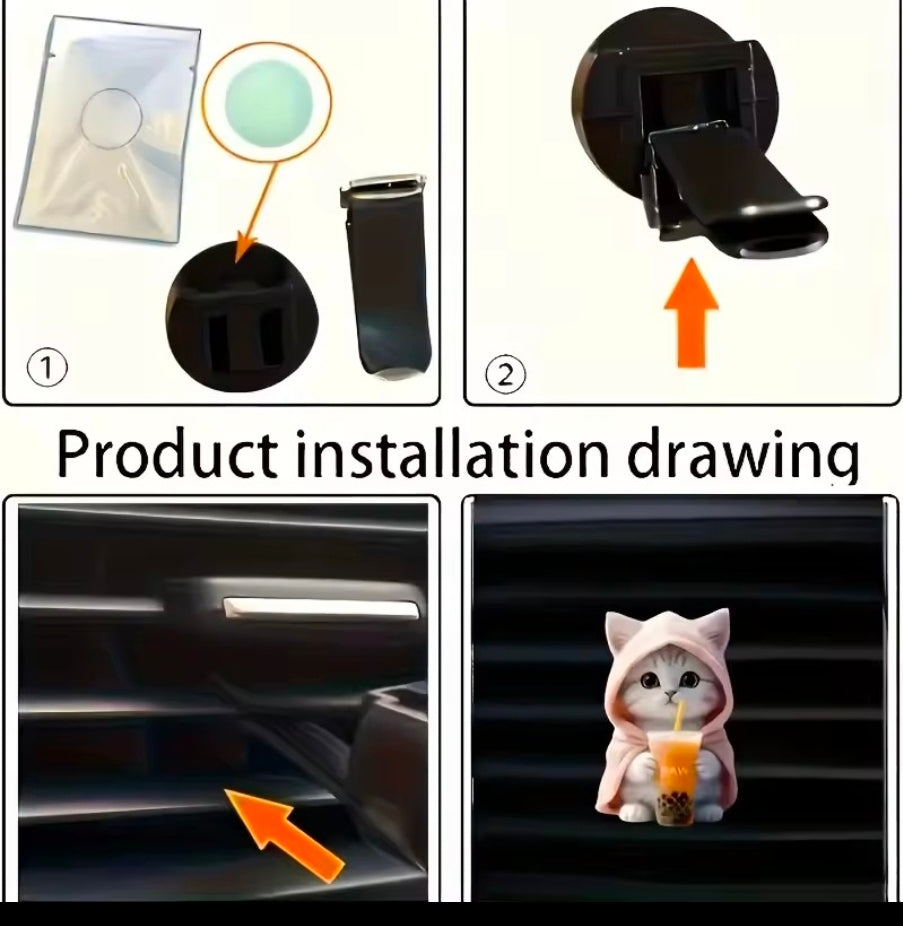 ①

②

Product installation drawing